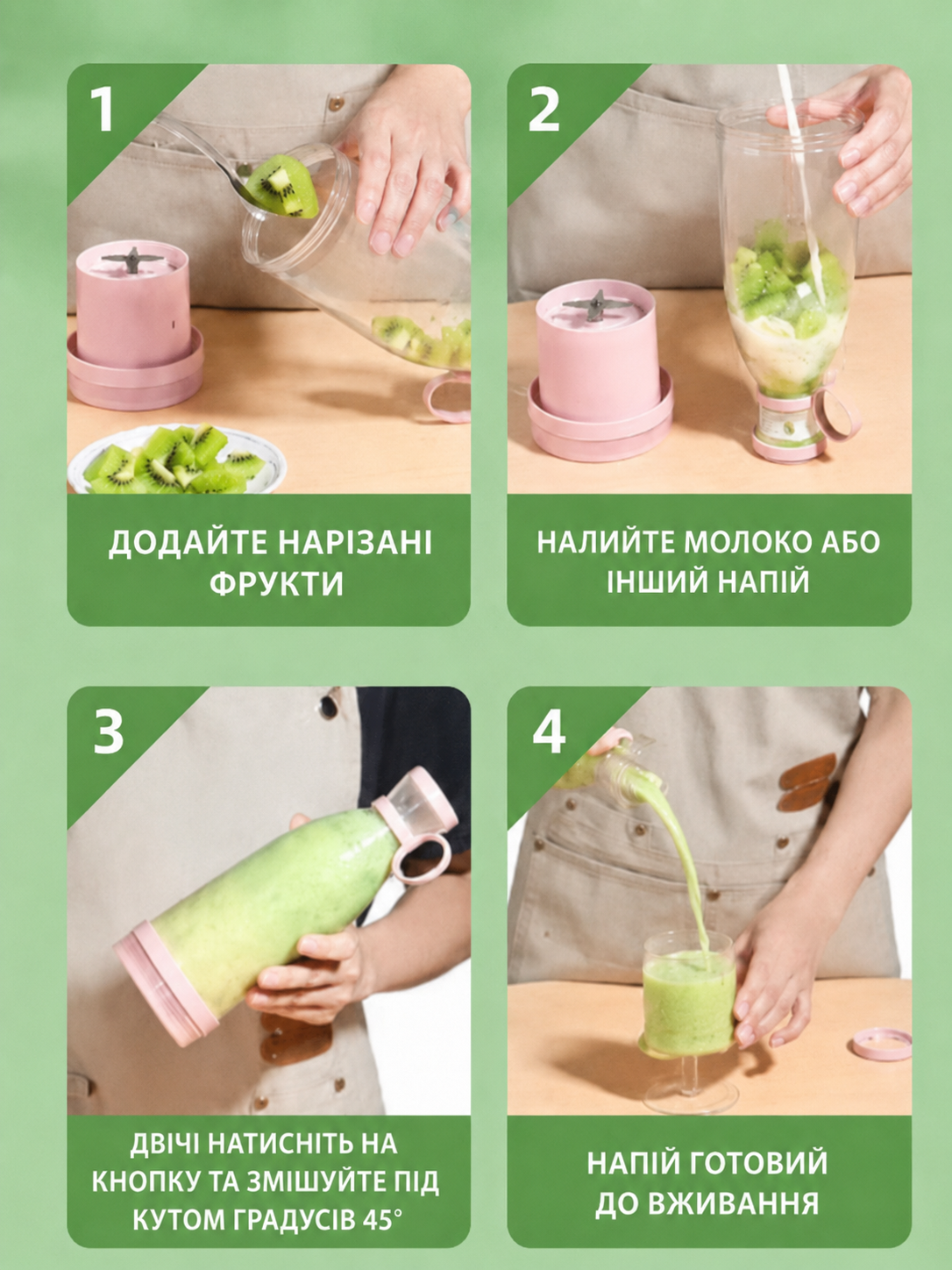 1

ДОДАЙТЕ НАРІЗАНІ ФРУКТИ

2

НАЛИЙТЕ МОЛОКО АБО ІНШИЙ НАПІЙ

3

ДВІЧІ НАТИСНІТЬ НА КНОПКУ ТА ЗМІШУЙТЕ ПІД КУТОМ ГРАДУСІВ 45°

4

НАПІЙ ГОТОВИЙ ДО ВЖИВАННЯ